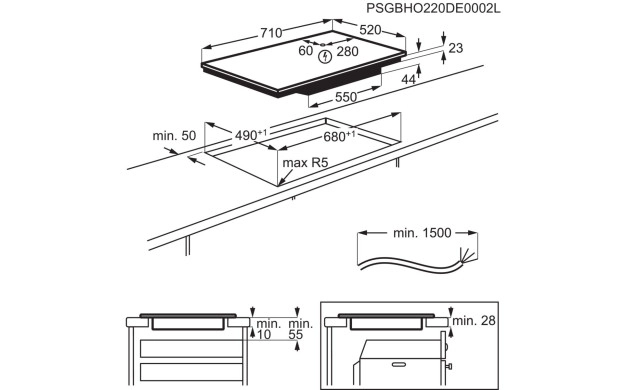 PSGBHO220DE0002L

710
520
60
280
23
44
550

min. 50
$490^{+1}$
$680^{+1}$
max R5

min. 1500

min.
10
min.
55

min. 28