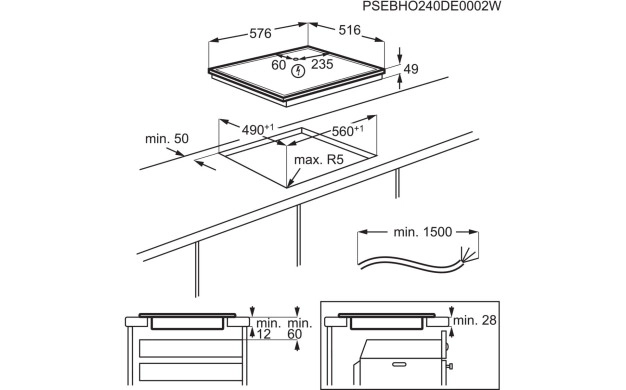 PSEBHO240DE0002W

576
516
60
235
49

$490^{+1}$
$560^{+1}$
min. 50
max. R5

min. 1500

min. 12
min. 60

min. 28