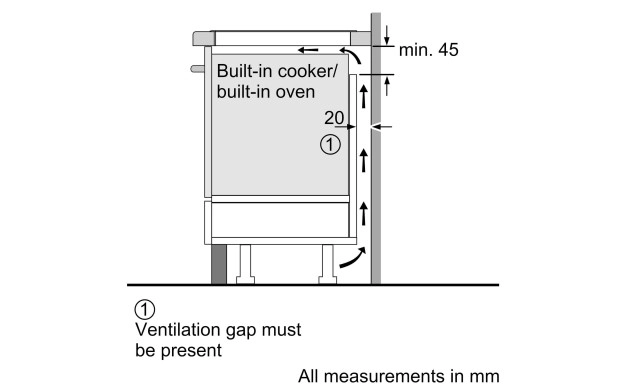 min. 45

Built-in cooker/ built-in oven

20

①

①
Ventilation gap must be present

All measurements in mm