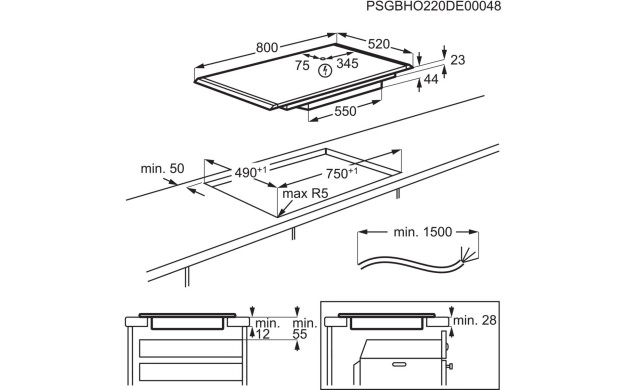 PSGBHO220DE00048

800
520
75
345
23
44
550

min. 50
$490^{+1}$
$750^{+1}$
max R5

min. 1500

min.
12
min.
55

min. 28