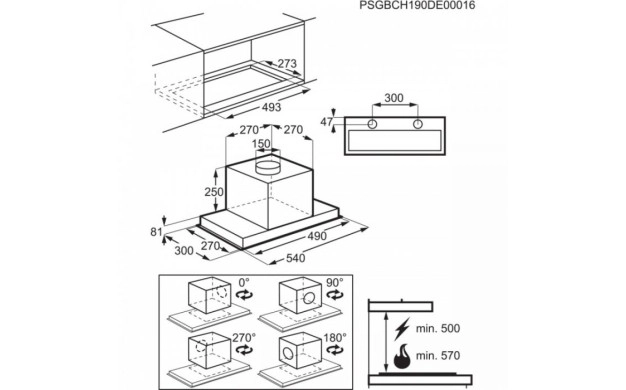 PSGBCH190DE00016

273
493

300
47

270
270
150
250
81
300
270
490
540

0°
90°
270°
180°

min. 500
min. 570