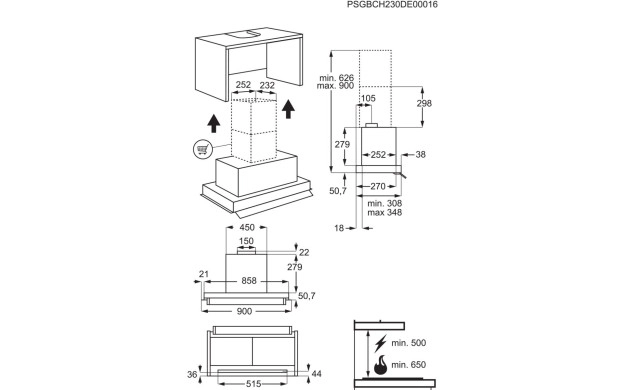 PSGBCH230DE00016

252 232

min. 626
max. 900

105

298

279

252

38

50,7

270

min. 308
max 348

18

450

150

22

279

21

858

50,7

900

36

44

515

min. 500

min. 650