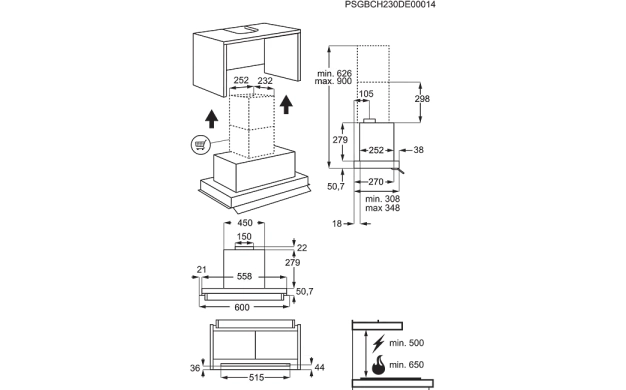 PSGBCH230DE00014

252
232

min. 626
max. 900
105
298
279
252
38
50,7
270
min. 308
max 348
18

450
150
22
279
21
558
50,7
600

36
515
44

min. 500
min. 650