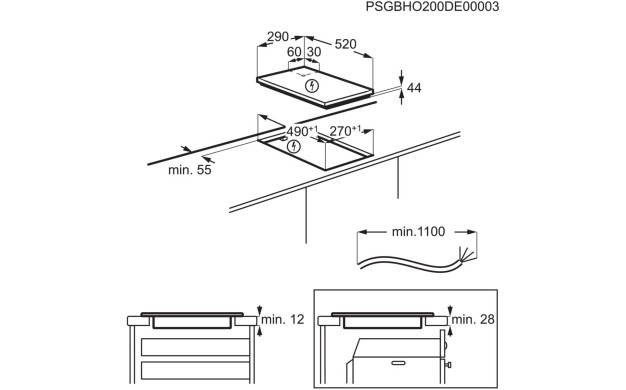 PSGBHO200DE00003

290
520
60
30
44
$490^{+1}$
$270^{+1}$
min. 55
min.1100
min. 12
min. 28