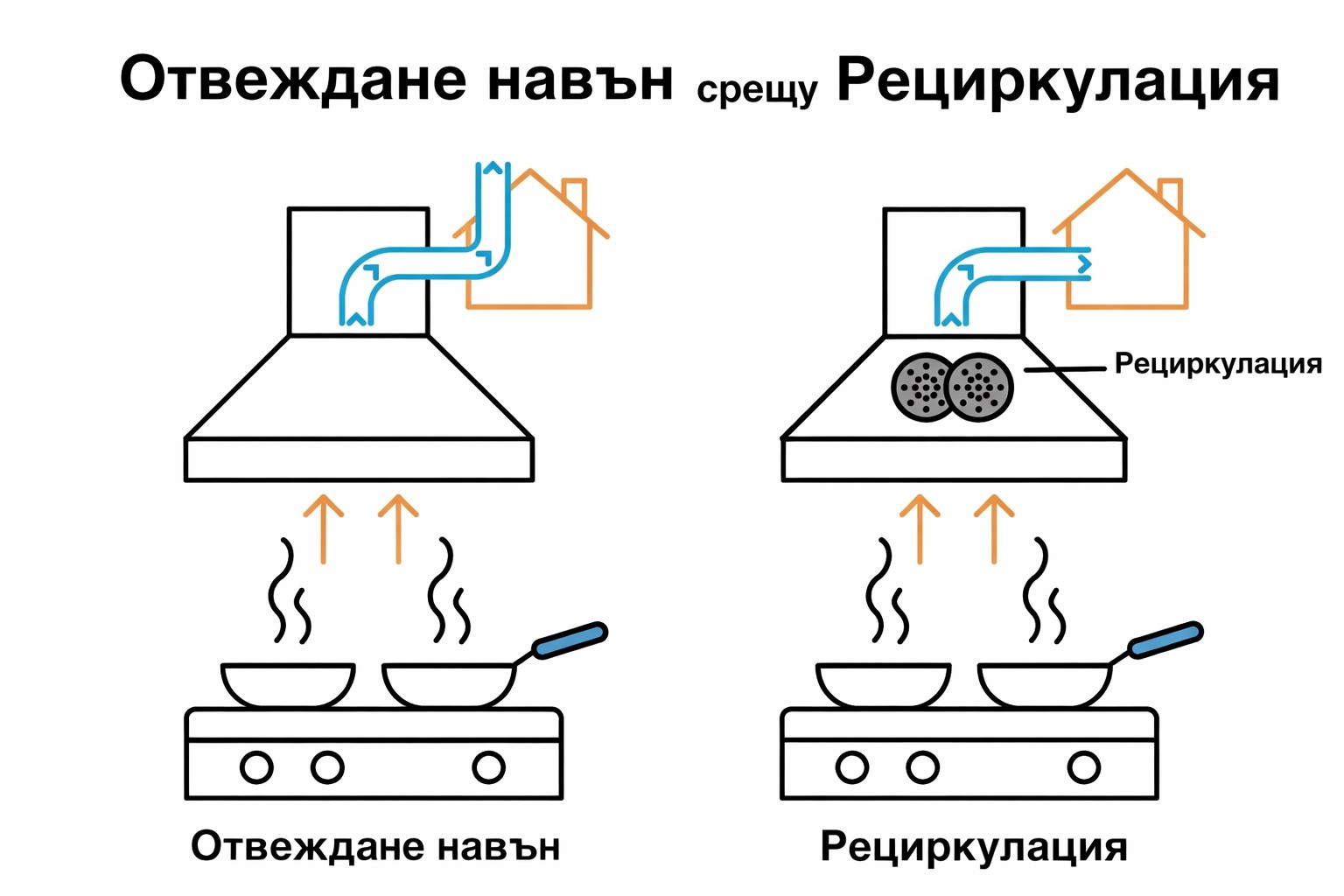 Отвеждане навън срещу Рециркулация

Рециркулация

Отвеждане навън

Рециркулация